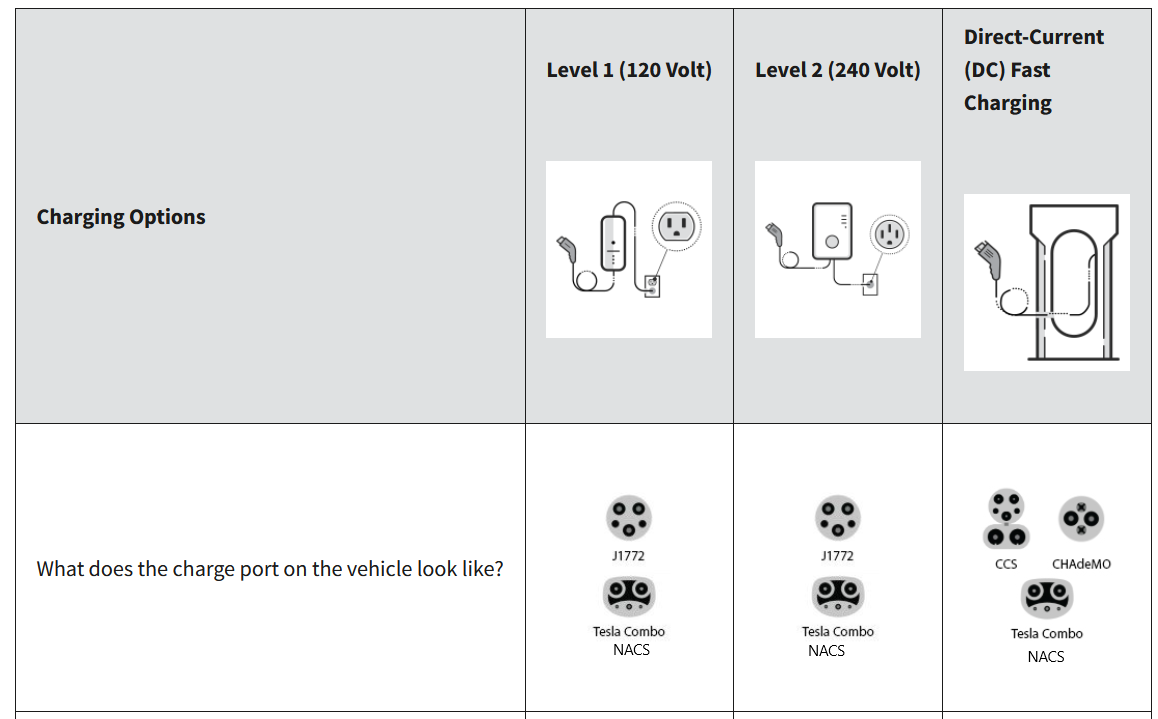 | Charging Options | Level 1 (120 Volt) | Level 2 (240 Volt) | Direct-Current (DC) Fast Charging |
|---|---|---|---|
| What does the charge port on the vehicle look like? | J1772 Tesla Combo NACS | J1772 Tesla Combo NACS | CCS CHAdeMO Tesla Combo NACS |